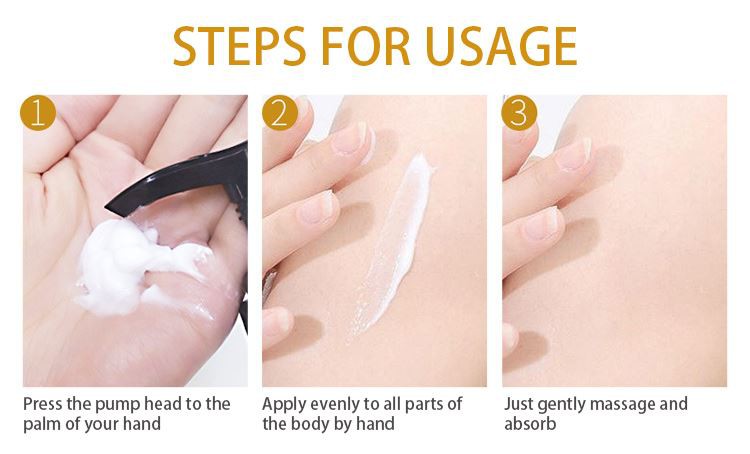 STEPS FOR USAGE

1

Press the pump head to the palm of your hand

2

Apply evenly to all parts of the body by hand

3

Just gently massage and absorb